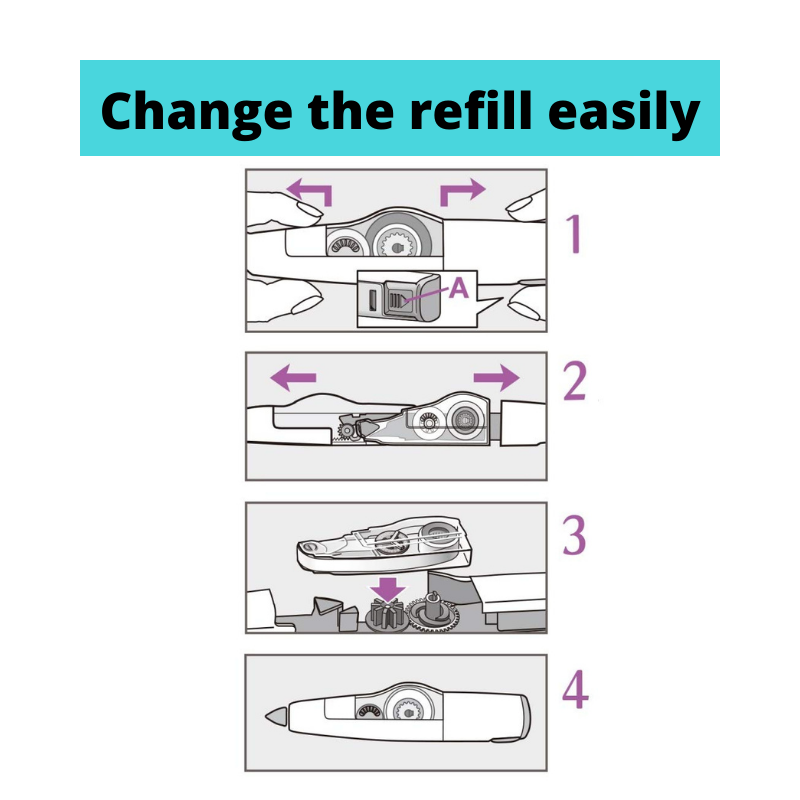 Change the refill easily

1

A

2

3

4